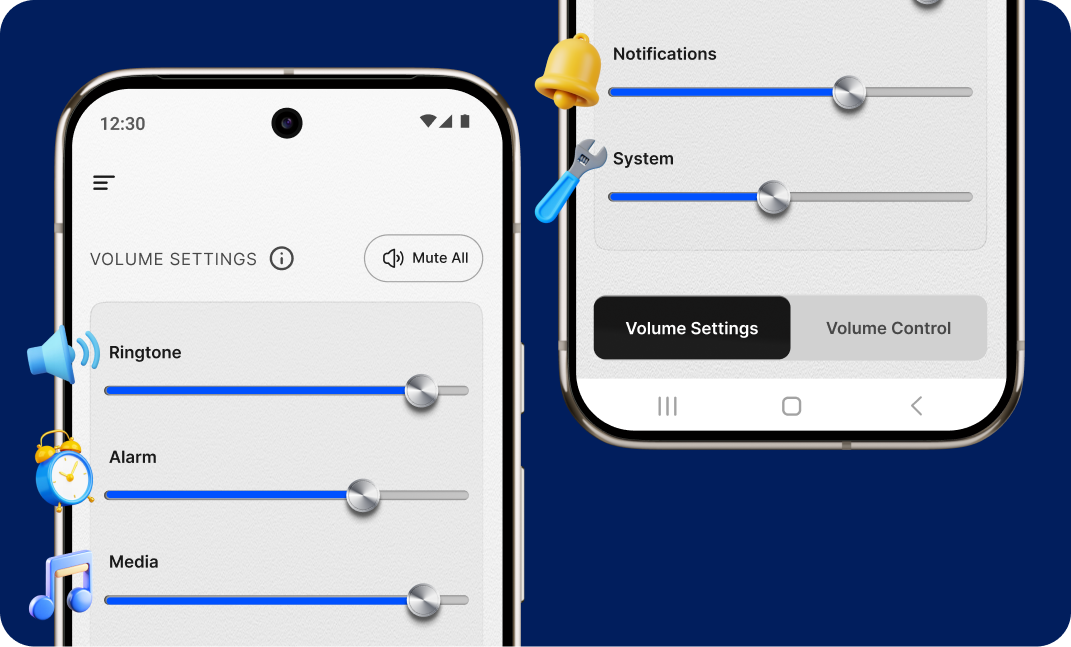 12:30

VOLUME SETTINGS

Mute All

Ringtone

Alarm

Media

Notifications

System

Volume Settings

Volume Control